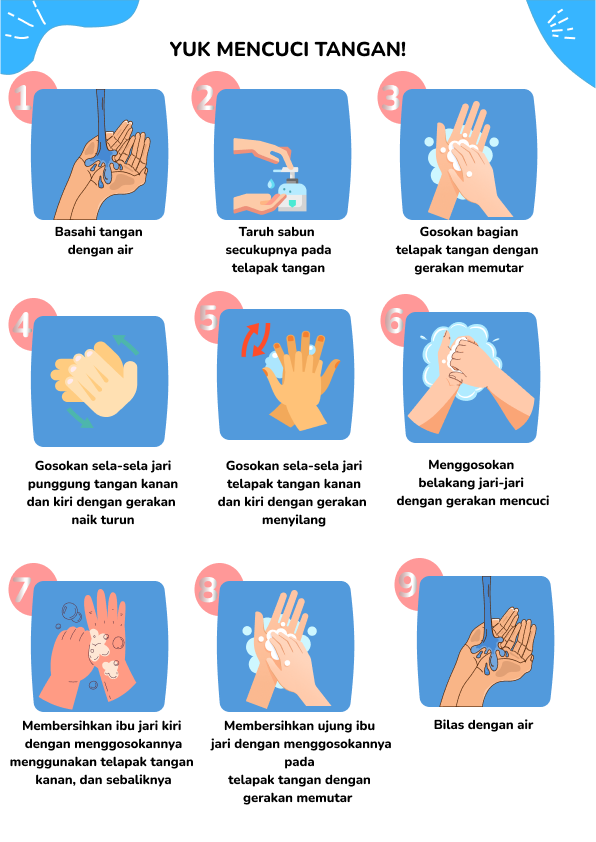 YUK MENCUCI TANGAN!

1

Basahi tangan dengan air

2

Taruh sabun secukupnya pada telapak tangan

3

Gosokan bagian telapak tangan dengan gerakan memutar

4

Gosokan sela-sela jari punggung tangan kanan dan kiri dengan gerakan naik turun

5

Gosokan sela-sela jari telapak tangan kanan dan kiri dengan gerakan menyilang

6

Menggosokan belakang jari-jari dengan gerakan mencuci

7

Membersihkan ibu jari kiri dengan menggosokannya menggunakan telapak tangan kanan, dan sebaliknya

8

Membersihkan ujung ibu jari dengan menggosokannya pada telapak tangan dengan gerakan memutar

9

Bilas dengan air